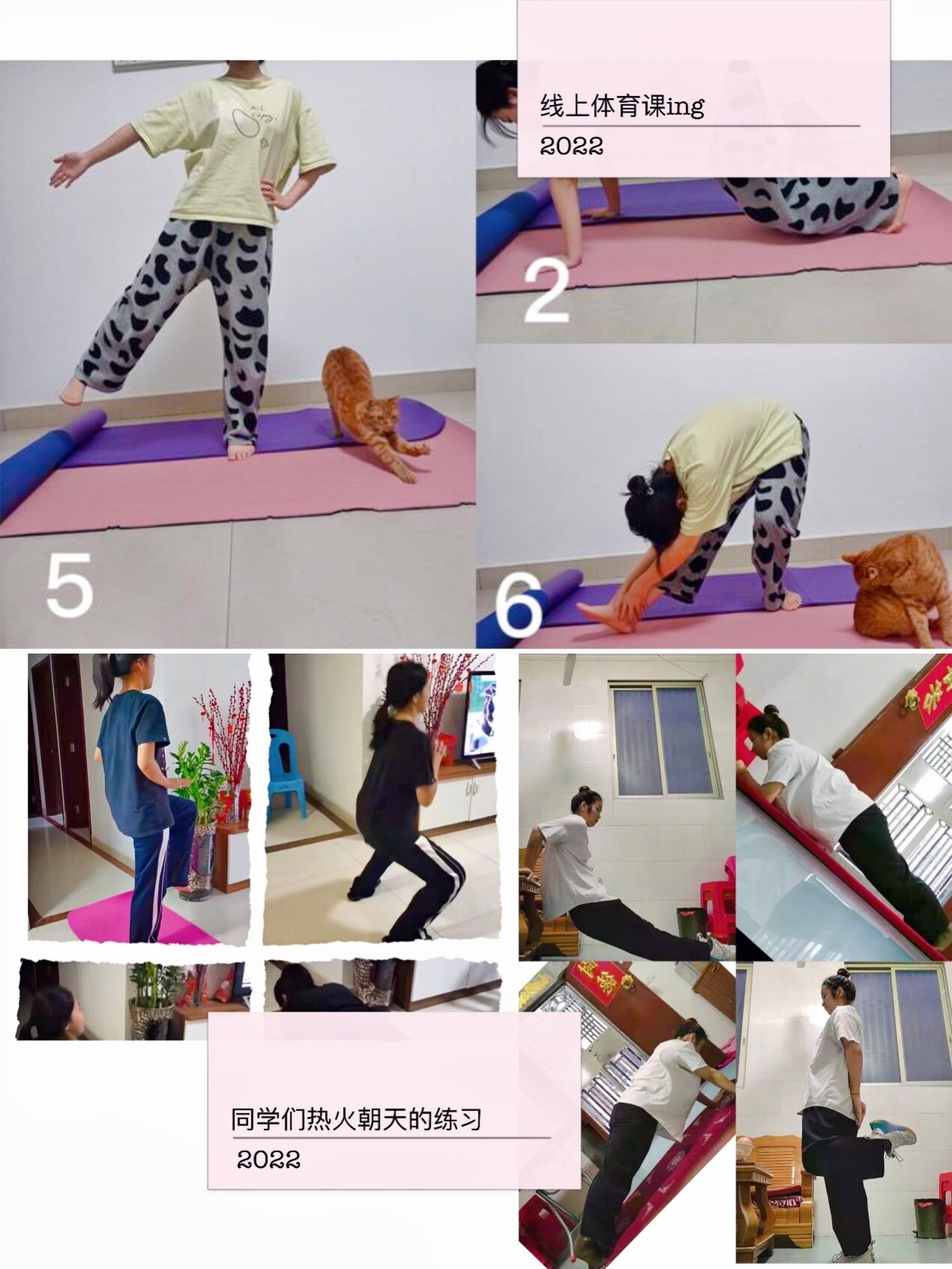 线上体育课ing
2022

2

5

6

同学们热火朝天的练习
2022